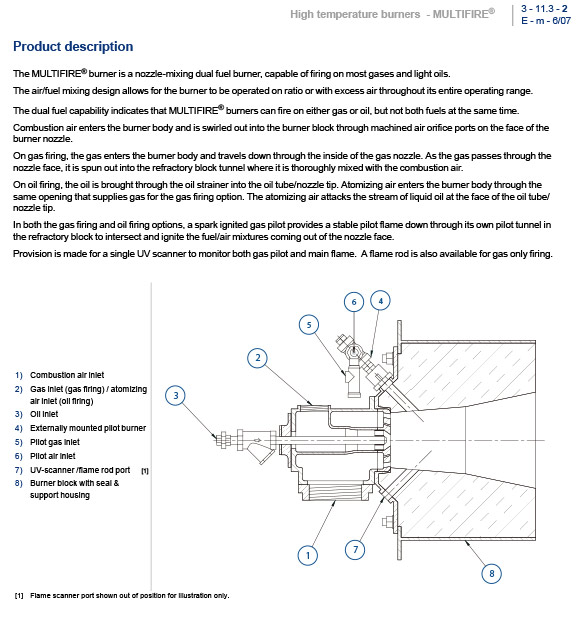 High temperature burners - MULTIFIRE®

3 - 11.3 - 2
E - m - 6/07

Product description

The MULTIFIRE® burner is a nozzle-mixing dual fuel burner, capable of firing on most gases and light oils.

The air/fuel mixing design allows for the burner to be operated on ratio or with excess air throughout its entire operating range.

The dual fuel capability indicates that MULTIFIRE® burners can fire on either gas or oil, but not both fuels at the same time.

Combustion air enters the burner body and is swirled out into the burner block through machined air orifice ports on the face of the burner nozzle.

On gas firing, the gas enters the burner body and travels down through the inside of the gas nozzle. As the gas passes through the nozzle face, it is spun out into the refractory block tunnel where it is thoroughly mixed with the combustion air.

On oil firing, the oil is brought through the oil strainer into the oil tube/nozzle tip. Atomizing air enters the burner body through the same opening that supplies gas for the gas firing option. The atomizing air attacks the stream of liquid oil at the face of the oil tube/nozzle tip.

In both the gas firing and oil firing options, a spark ignited gas pilot provides a stable pilot flame down through its own pilot tunnel in the refractory block to intersect and ignite the fuel/air mixtures coming out of the nozzle face.

Provision is made for a single UV scanner to monitor both gas pilot and main flame. A flame rod is also available for gas only firing.

1) Combustion air inlet
2) Gas inlet (gas firing) / atomizing air inlet (oil firing)
3) Oil inlet
4) Externally mounted pilot burner
5) Pilot gas inlet
6) Pilot air inlet
7) UV-scanner /flame rod port [1]
8) Burner block with seal & support housing

6 4 5 2 3 1 7 8

[1] Flame scanner port shown out of position for illustration only.